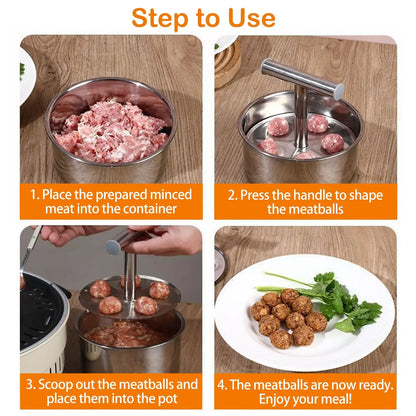 Step to Use

1. Place the prepared minced meat into the container

2. Press the handle to shape the meatballs

3. Scoop out the meatballs and place them into the pot

4. The meatballs are now ready. Enjoy your meal!